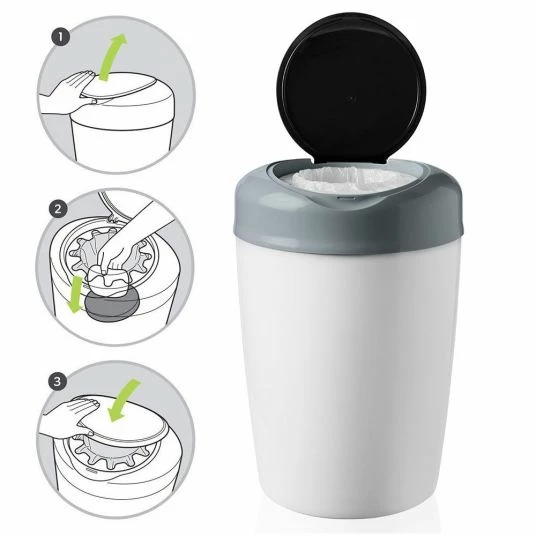 1

2

3